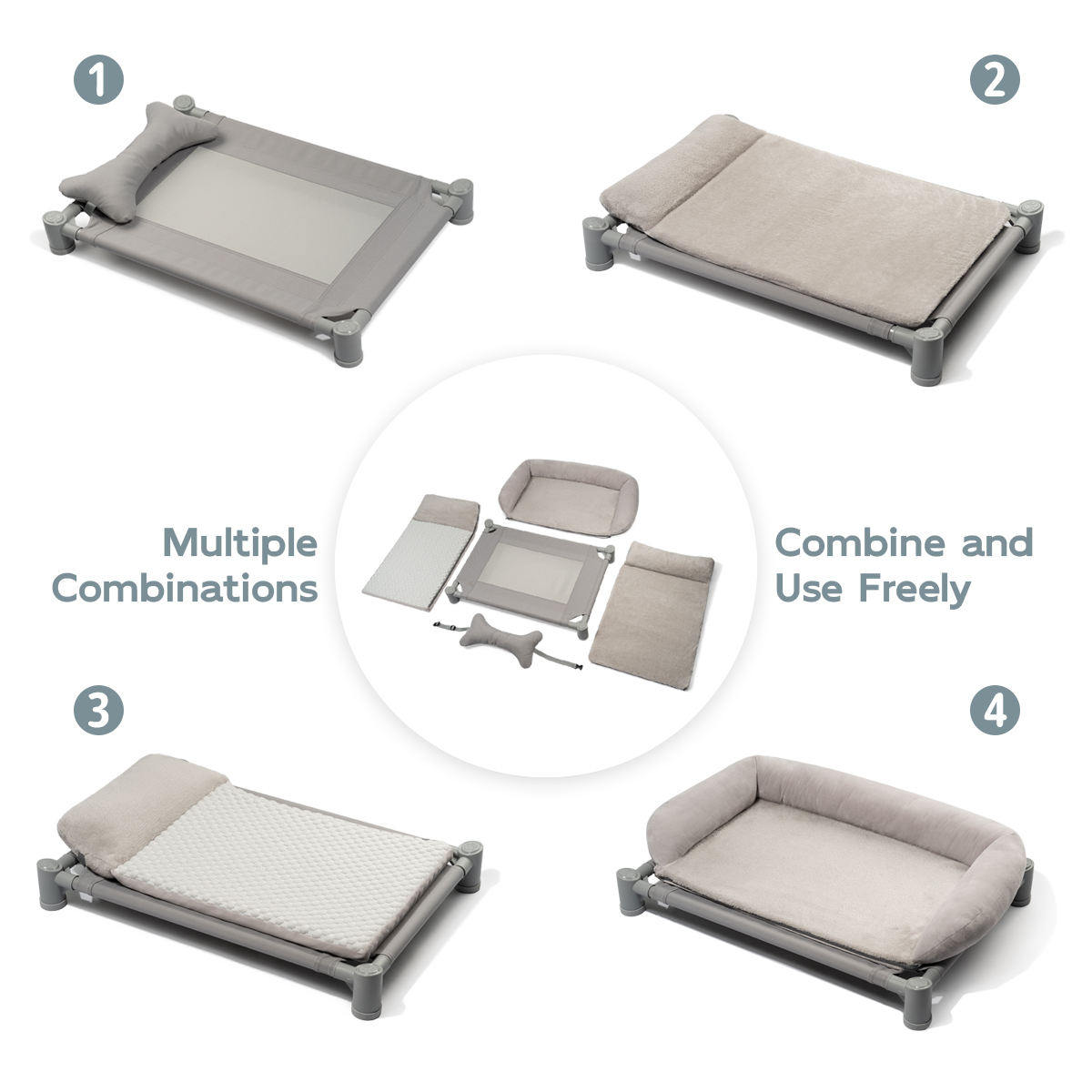 1

2

Multiple Combinations

Combine and Use Freely

3

4